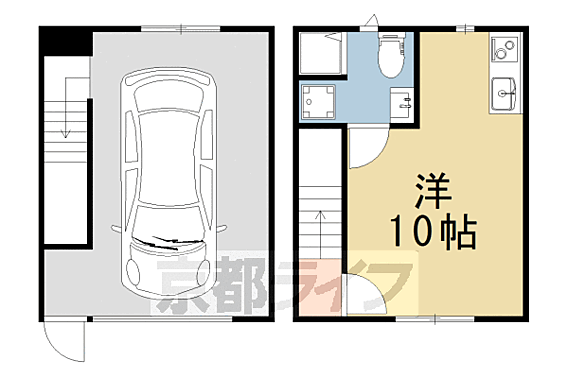 洋
10帖

京都ライフ