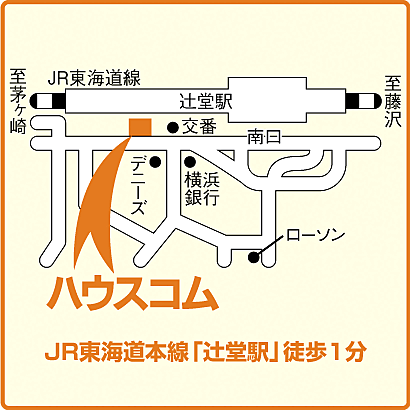 至茅ヶ崎

JR東海道線

辻堂駅

至藤沢

交番

南口

デニーズ

横浜銀行

ローソン

ハウスコム

JR東海道本線「辻堂駅」徒歩1分