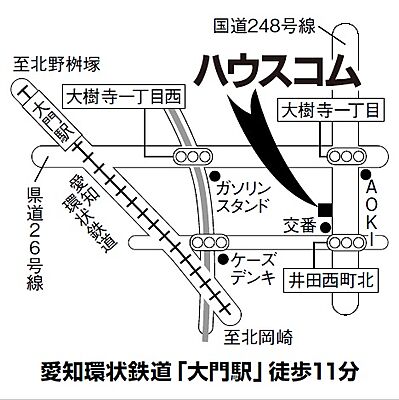 国道248号線

至北野桝塚

ハウスコム

大樹寺一丁目西

大樹寺一丁目

大門駅

県道26号線

愛知環状鉄道

ガソリンスタンド

AOKI

交番

ケーズデンキ

井田西町北

至北岡崎

愛知環状鉄道「大門駅」徒歩11分