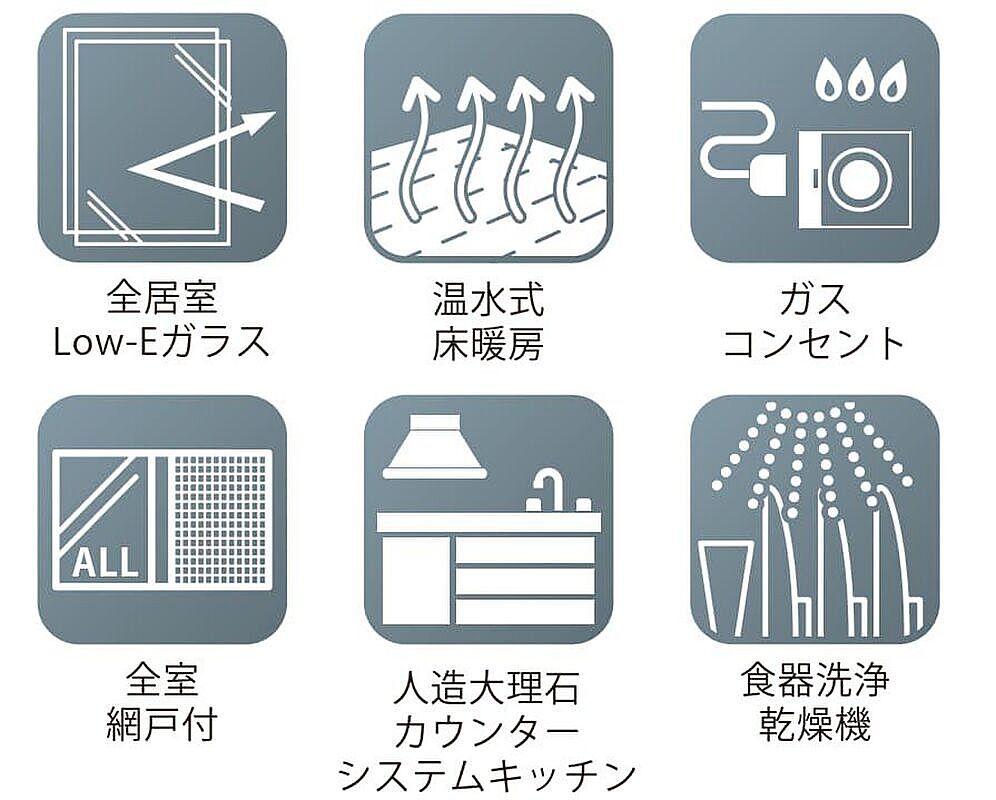 全居室
Low-Eガラス

温水式
床暖房

ガス
コンセント

ALL

全室
網戸付

人造大理石
カウンター
システムキッチン

食器洗浄
乾燥機