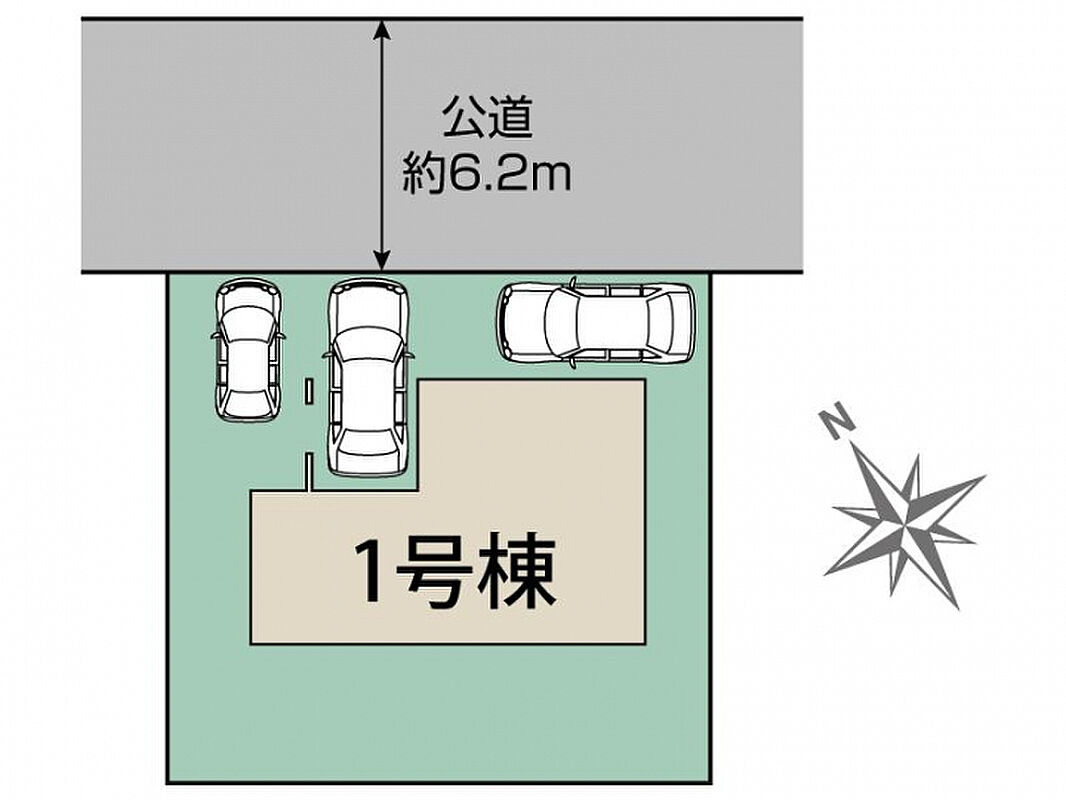 公道
約6.2m

1号棟

N