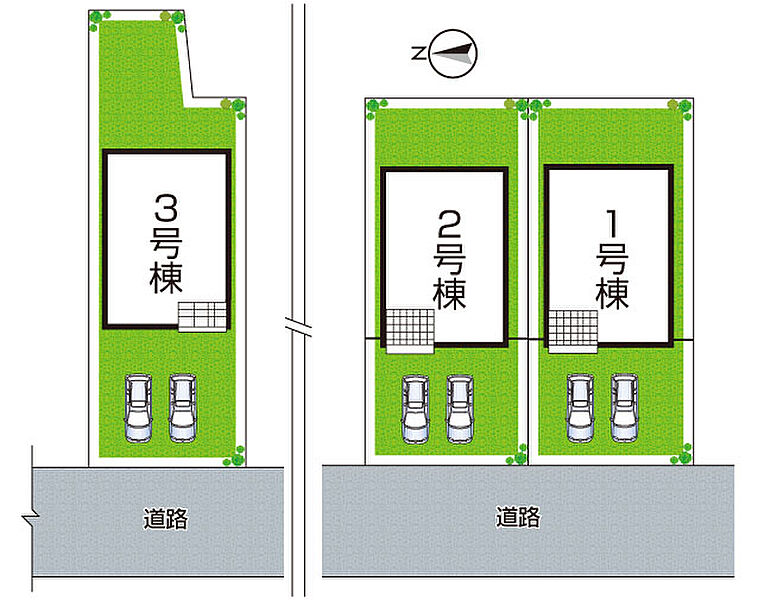 N

3号棟

2号棟

1号棟

道路

道路