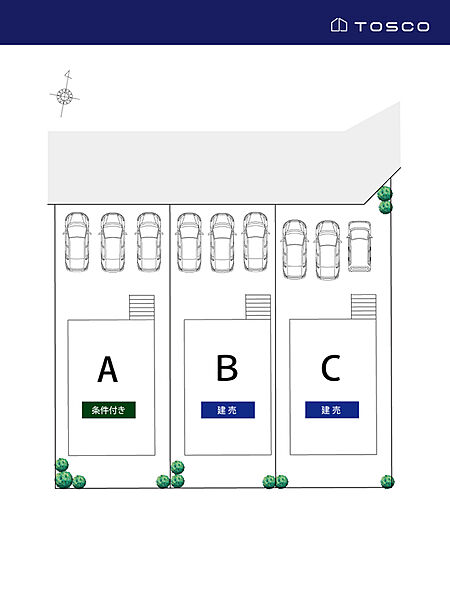 TOSCO

A
条件付き

B
建売

C
建売