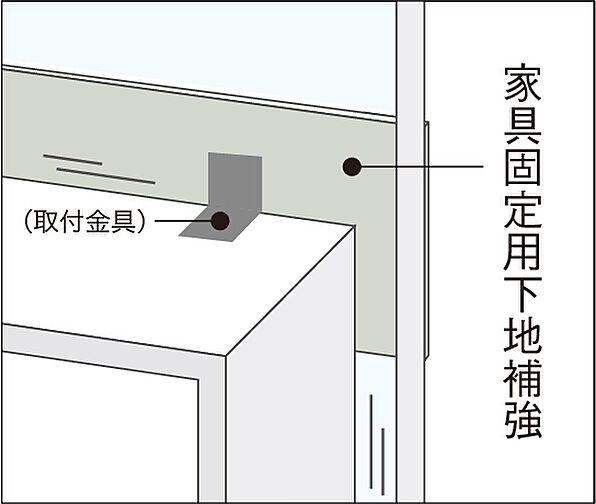 (取付金具)

家具固定用下地補強