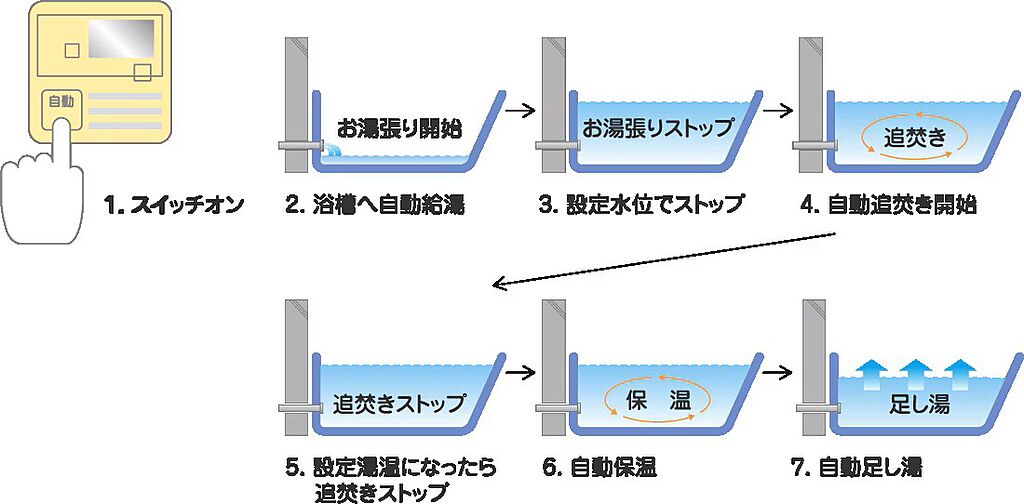 自動

1. スイッチオン

お湯張り開始

2. 浴槽へ自動給湯

お湯張りストップ

3. 設定水位でストップ

追焚き

4. 自動追焚き開始

追焚きストップ

5. 設定湯温になったら追焚きストップ

保 温

6. 自動保温

足し湯

7. 自動足し湯