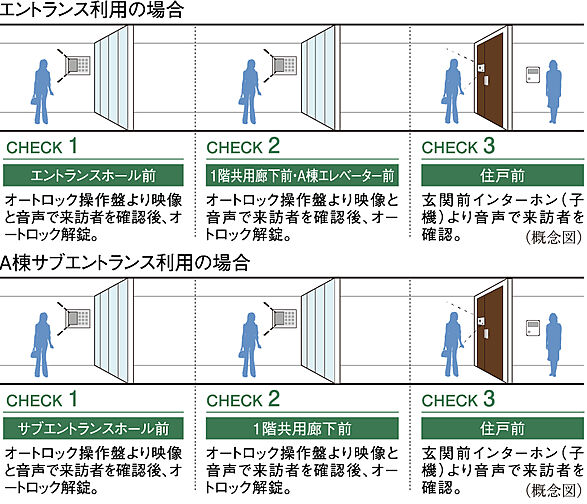 エントランス利用の場合

CHECK 1

エントランスホール前

オートロック操作盤より映像と音声で来訪者を確認後、オートロック解錠。

CHECK 2

1階共用廊下前・A棟エレベーター前

オートロック操作盤より映像と音声で来訪者を確認後、オートロック解錠。

CHECK 3

住戸前

玄関前インターホン（子機）より音声で来訪者を確認。

（概念図）

A棟サブエントランス利用の場合

CHECK 1

サブエントランスホール前

オートロック操作盤より映像と音声で来訪者を確認後、オートロック解錠。

CHECK 2

1階共用廊下前

オートロック操作盤より映像と音声で来訪者を確認後、オートロック解錠。

CHECK 3

住戸前

玄関前インターホン（子機）より音声で来訪者を確認。

（概念図）