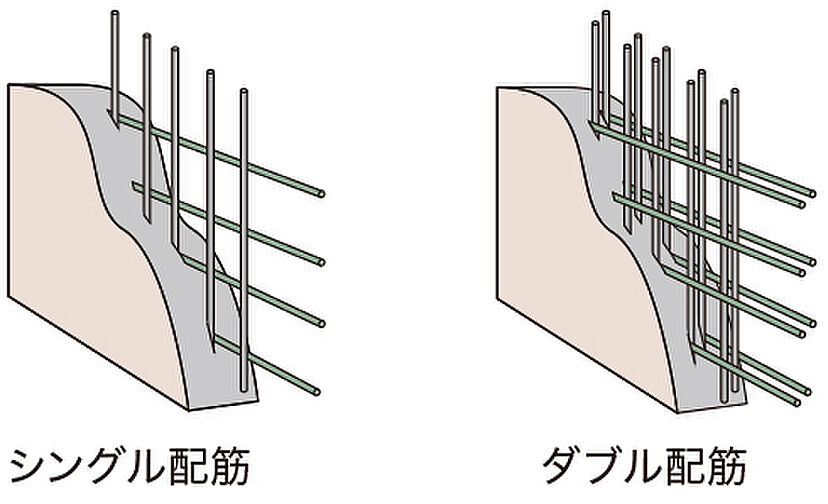 シングル配筋

ダブル配筋