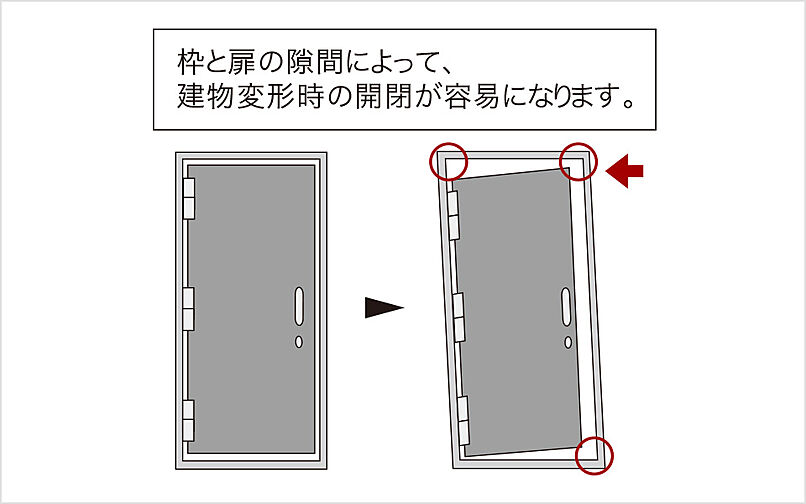 枠と扉の隙間によって、
建物変形時の開閉が容易になります。