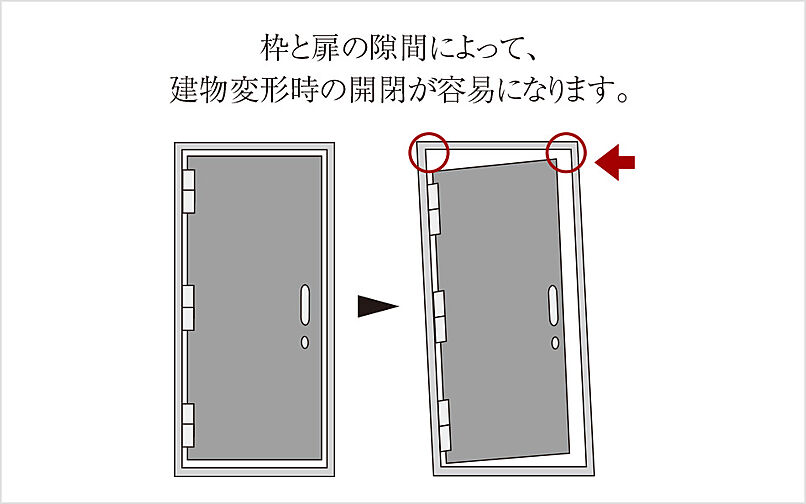 枠と扉の隙間によって、
建物変形時の開閉が容易になります。