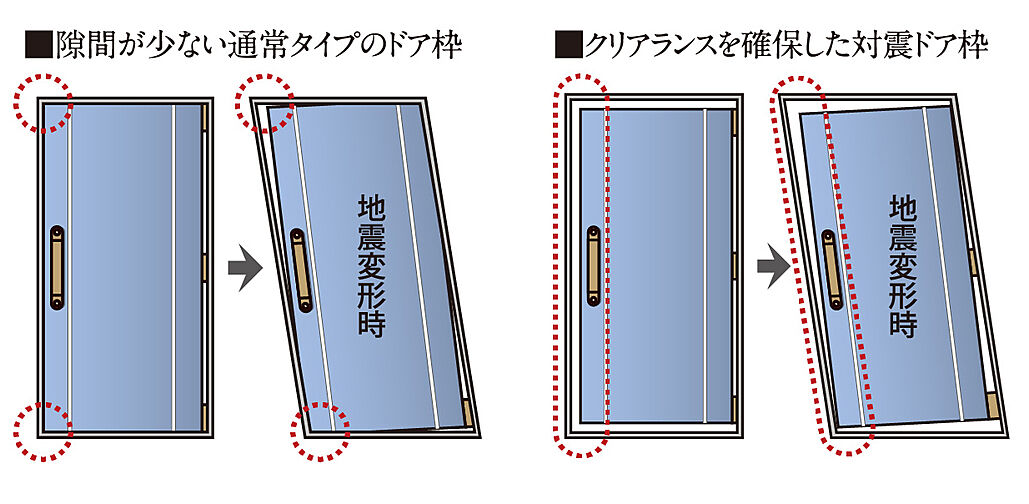 ■隙間が少ない通常タイプのドア枠

地震変形時

■クリアランスを確保した対震ドア枠

地震変形時