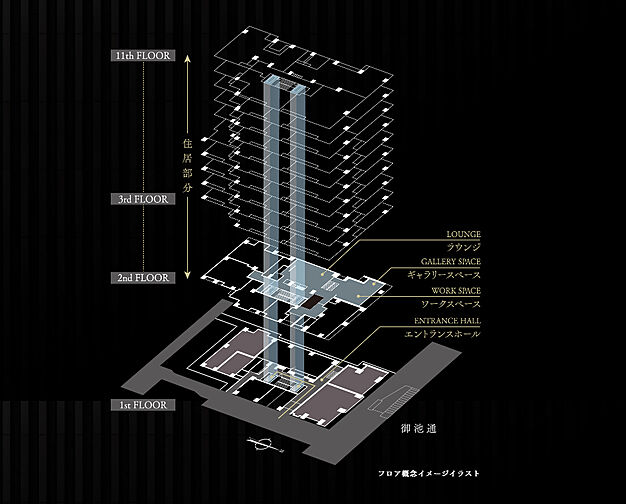 11th FLOOR

住居部分

3rd FLOOR

2nd FLOOR

1st FLOOR

LOUNGE
ラウンジ

GALLERY SPACE
ギャラリースペース

WORK SPACE
ワークスペース

ENTRANCE HALL
エントランスホール

御池通

フロア概念イメージイラスト