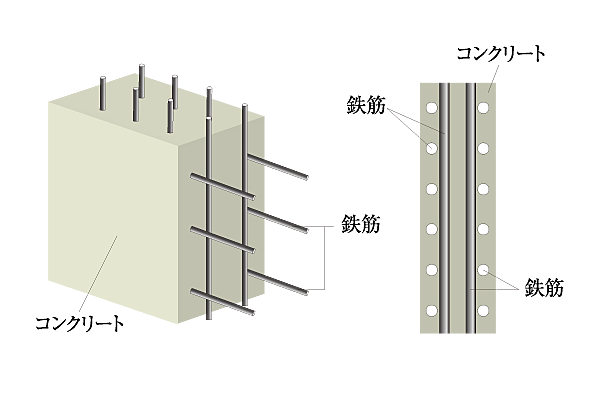 鉄筋

コンクリート

コンクリート

鉄筋

鉄筋