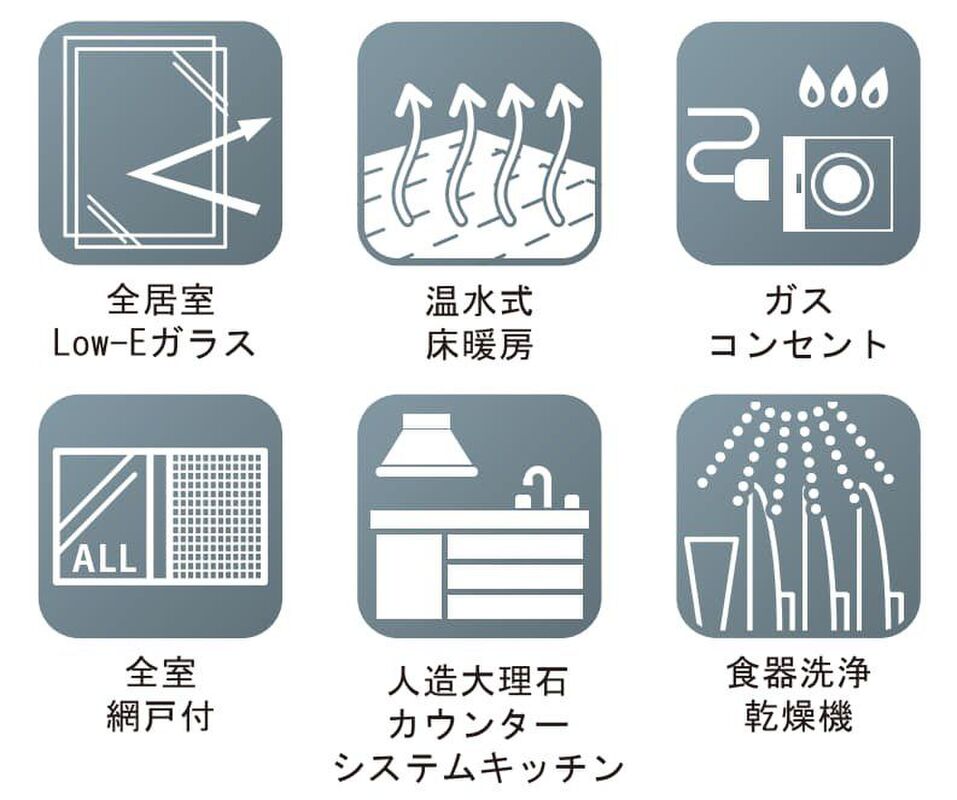 全居室
Low-Eガラス

温水式
床暖房

ガス
コンセント

ALL

全室
網戸付

人造大理石
カウンター
システムキッチン

食器洗浄
乾燥機