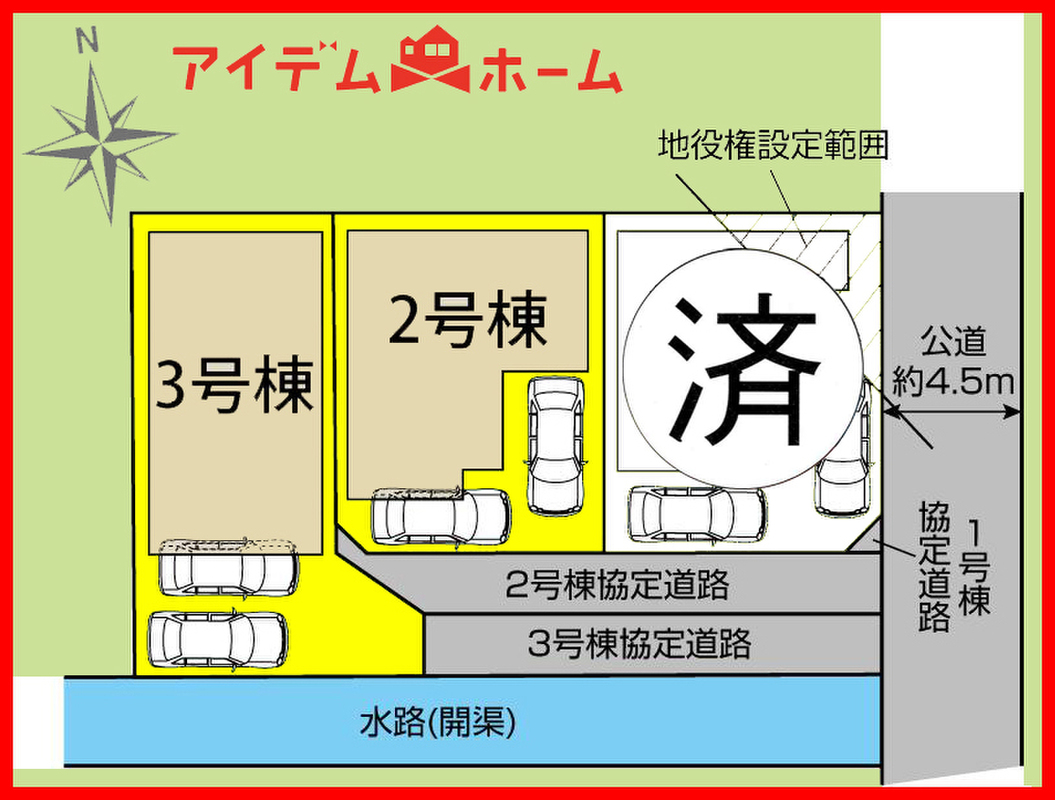 N

アイデムホーム

地役権設定範囲

3号棟

2号棟

済

公道
約4.5m

1号棟協定道路

2号棟協定道路

3号棟協定道路

水路(開渠)